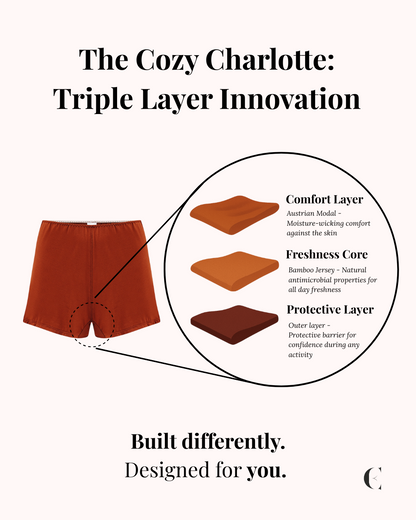 The Cozy Charlotte:
Triple Layer Innovation

Comfort Layer
Austrian Modal - Moisture-wicking comfort against the skin

Freshness Core
Bamboo Jersey - Natural antimicrobial properties for all day freshness

Protective Layer
Outer layer - Protective barrier for confidence during any activity

Built differently.
Designed for you.

C